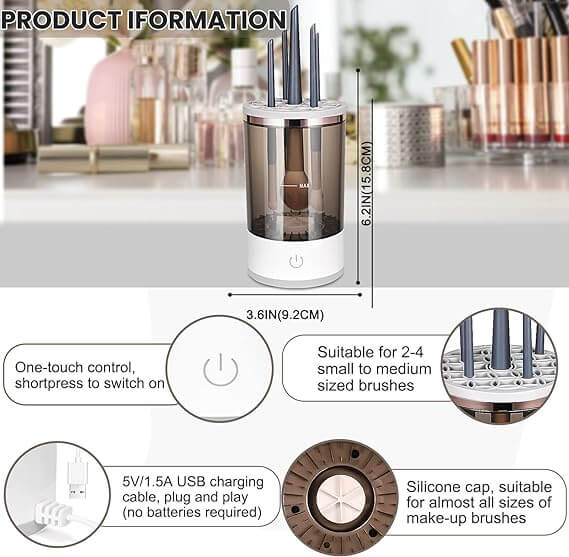 PRODUCT IFORMATION

MAX

6.2IN(15.8CM)

3.6IN(9.2CM)

One-touch control, shortpress to switch on

Suitable for 2-4 small to medium sized brushes

5V/1.5A USB charging cable, plug and play (no batteries required)

Silicone cap, suitable for almost all sizes of make-up brushes