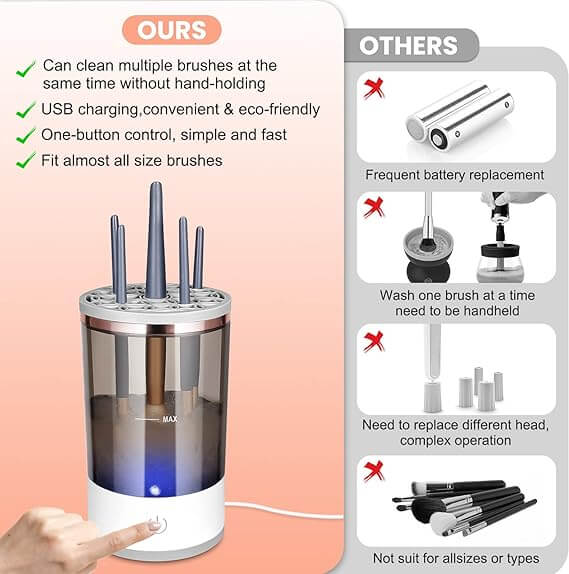 OURS

Can clean multiple brushes at the same time without hand-holding

USB charging,convenient & eco-friendly

One-button control, simple and fast

Fit almost all size brushes

MAX

OTHERS

Frequent battery replacement

Wash one brush at a time need to be handheld

Need to replace different head, complex operation

Not suit for allsizes or types